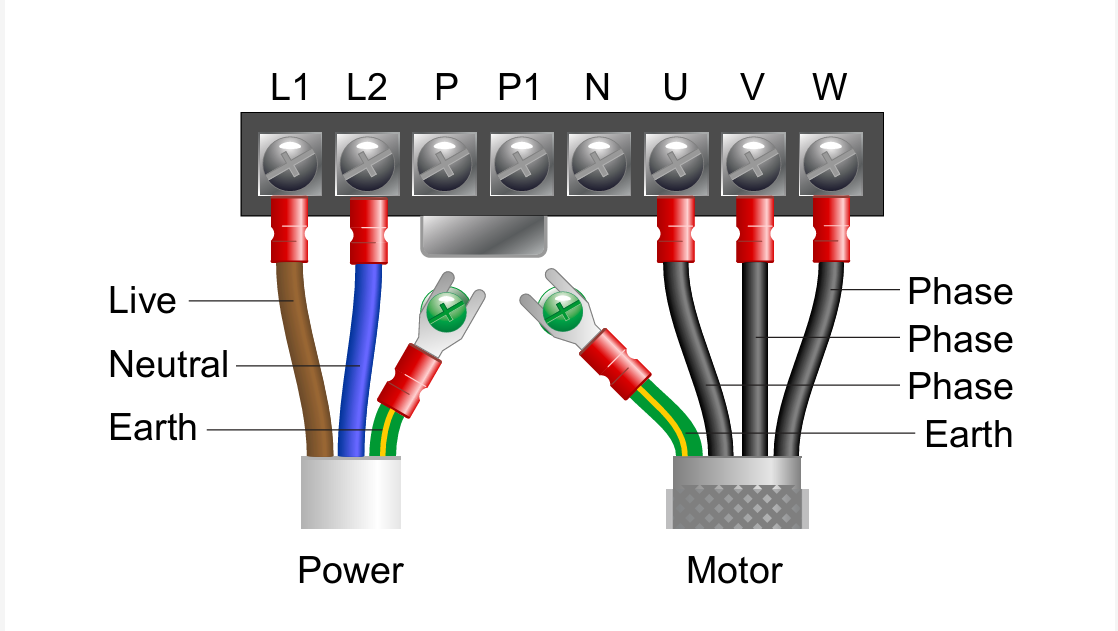 L1 L2 P P1 N U V W

Live
Neutral
Earth

Phase
Phase
Phase
Earth

Power

Motor